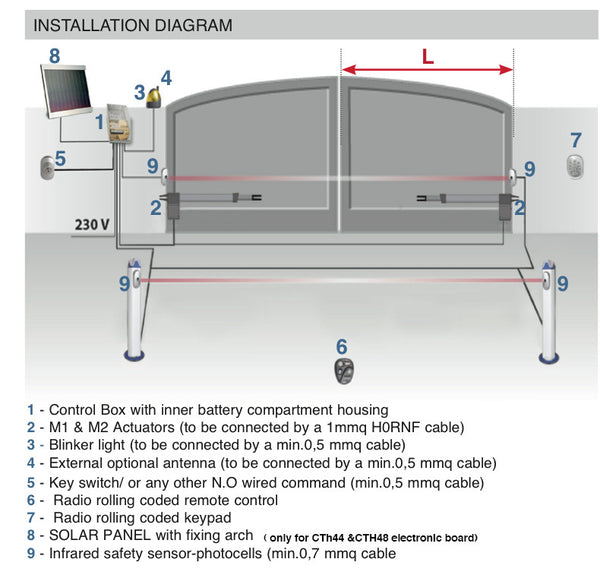 INSTALLATION DIAGRAM

8

L

3 4

1

7

5

9

9

2

2

230 V

9

9

6

1 - Control Box with inner battery compartment housing
2 - M1 & M2 Actuators (to be connected by a 1mmq H0RNF cable)
3 - Blinker light (to be connected by a min.0,5 mmq cable)
4 - External optional antenna (to be connected by a min.0,5 mmq cable)
5 - Key switch/ or any other N.O wired command (min.0,5 mmq cable)
6 - Radio rolling coded remote control
7 - Radio rolling coded keypad
8 - SOLAR PANEL with fixing arch ( only for CTh44 &CTH48 electronic board)
9 - Infrared safety sensor-photocells (min.0,7 mmq cable